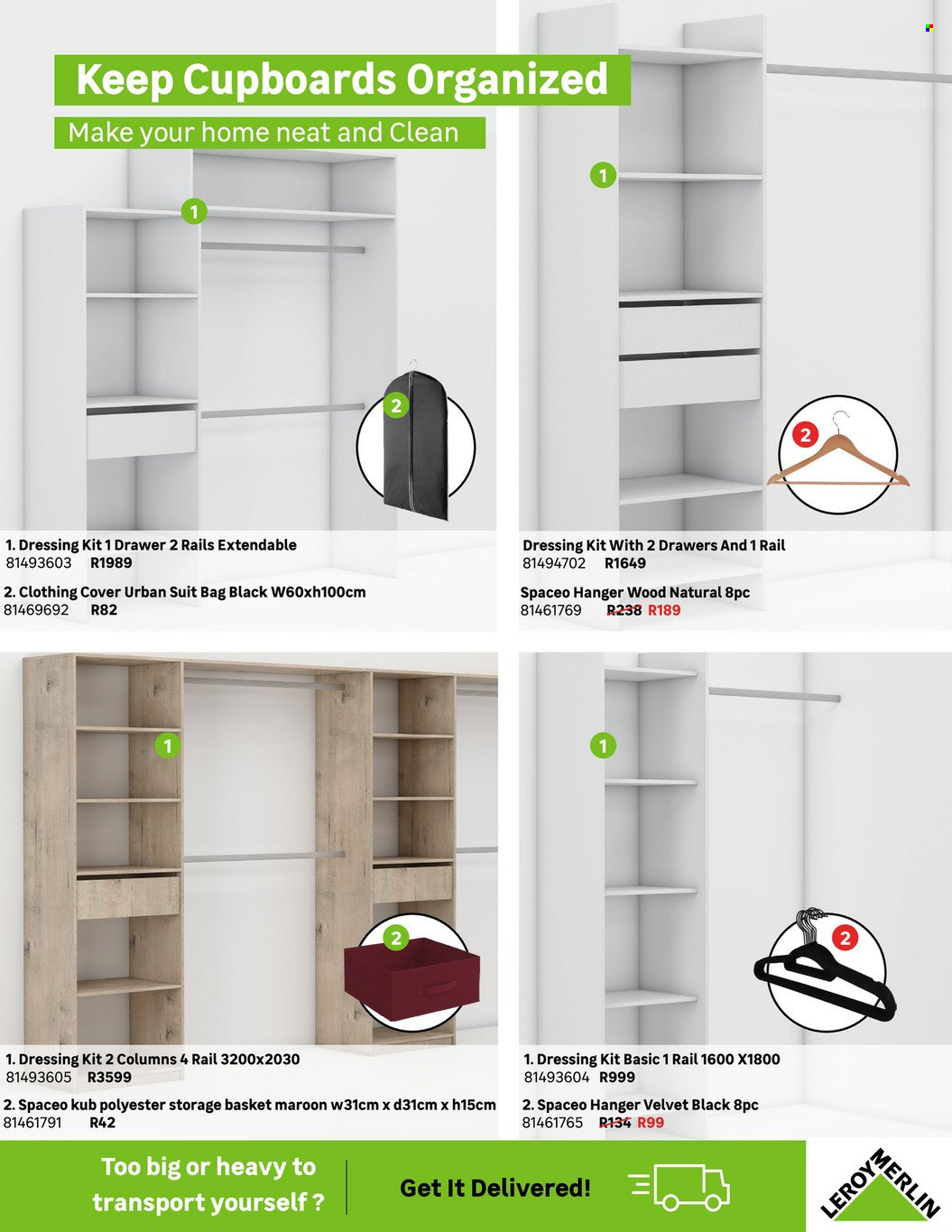 Keep Cupboards Organized

Make your home neat and Clean

1

2

1. Dressing Kit 1 Drawer 2 Rails Extendable
81493603 R1989

2. Clothing Cover Urban Suit Bag Black W60xh100cm
81469692 R82

1

2

Dressing Kit With 2 Drawers And 1 Rail
81494702 R1649

Spaceo Hanger Wood Natural 8pc
81461769 R238 R189

1

2

1. Dressing Kit 2 Columns 4 Rail 3200x2030
81493605 R3599

2. Spaceo kub polyester storage basket maroon w31cm x d31cm x h15cm
81461791 R42

1

2

1. Dressing Kit Basic 1 Rail 1600 X1800
81493604 R999

2. Spaceo Hanger Velvet Black 8pc
81461765 R134 R99

Too big or heavy to transport yourself ?

Get It Delivered!

LEROY MERLIN